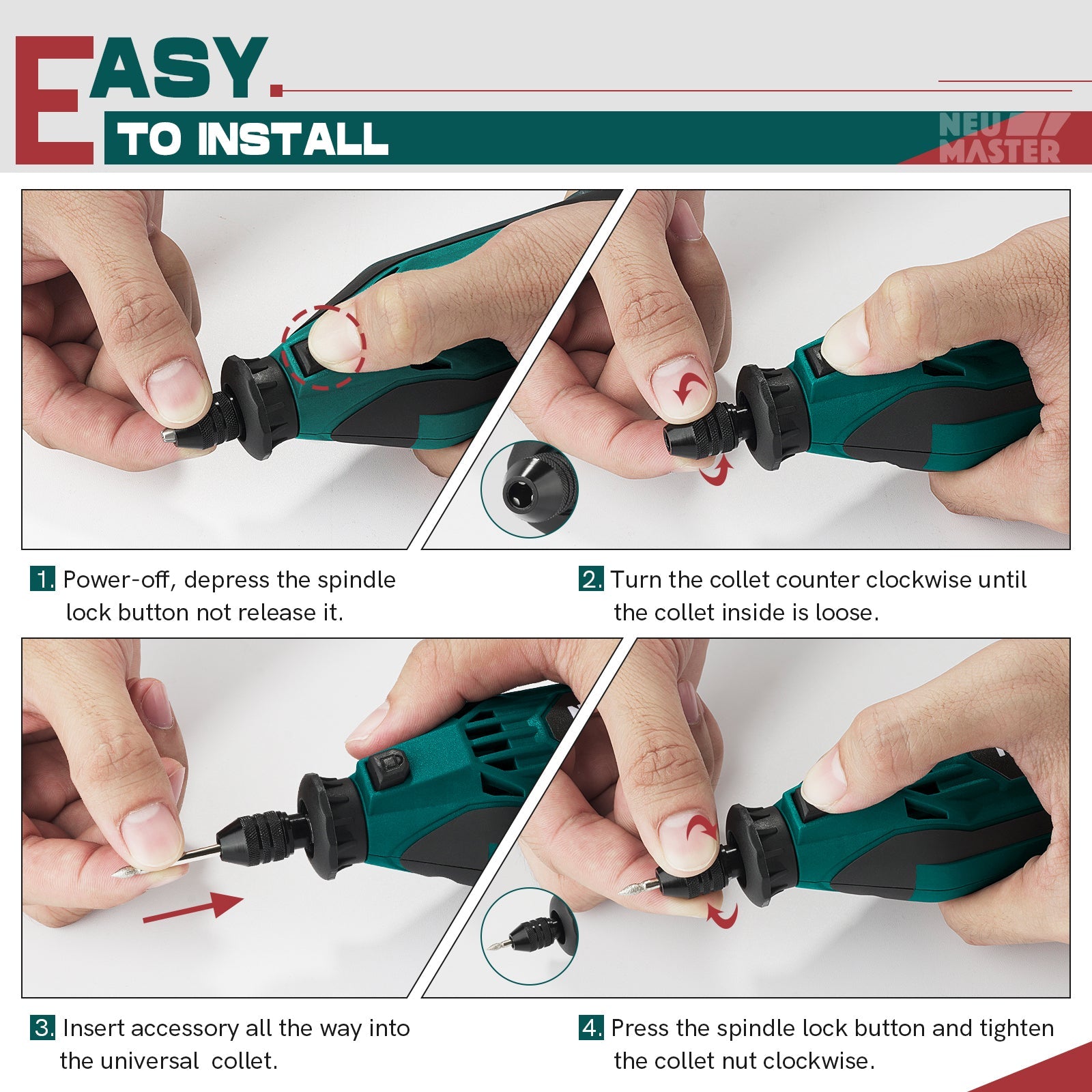 EASY.
TO INSTALL

NEU MASTER

1. Power-off, depress the spindle lock button not release it.

2. Turn the collet counter clockwise until the collet inside is loose.

3. Insert accessory all the way into the universal collet.

4. Press the spindle lock button and tighten the collet nut clockwise.