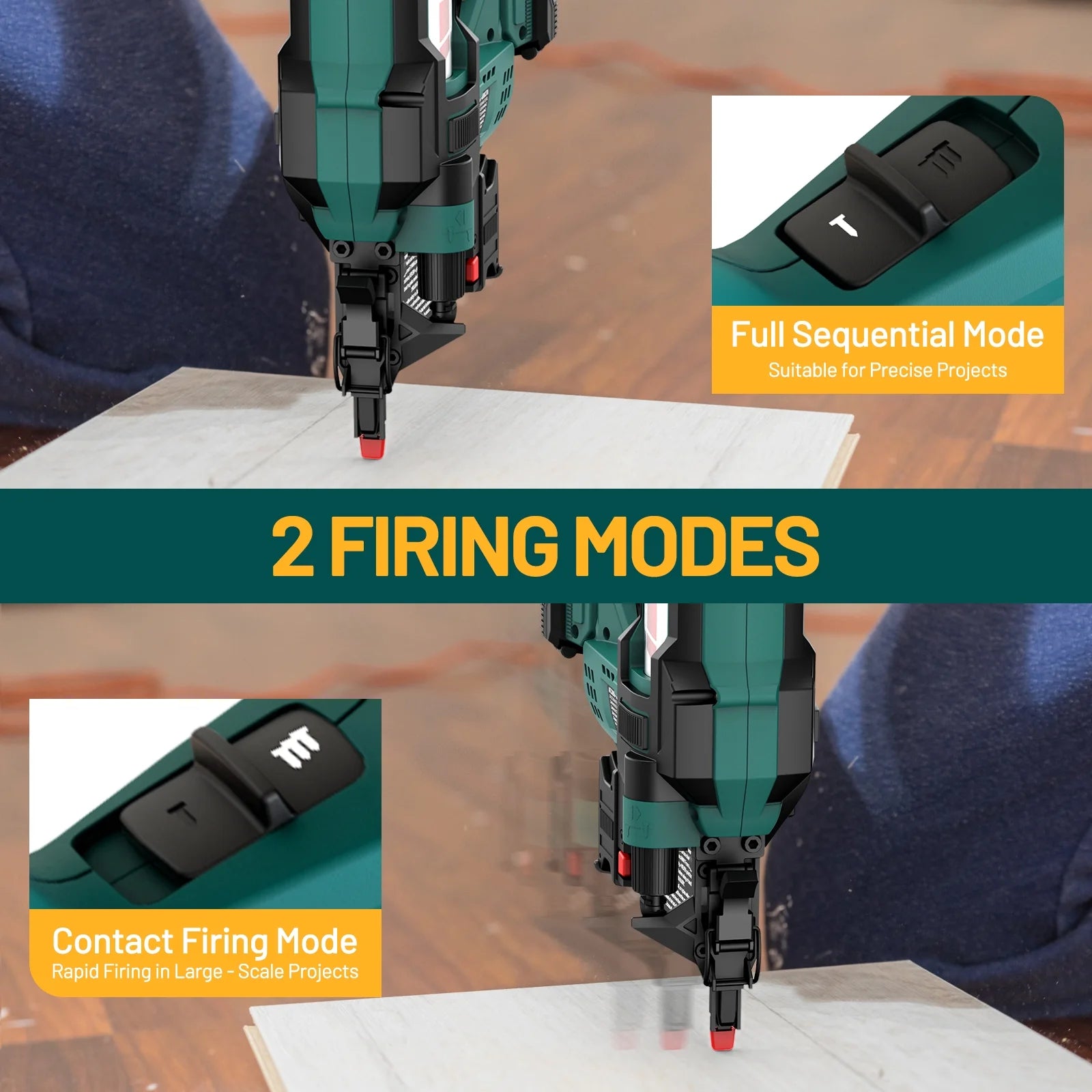 Full Sequential Mode
Suitable for Precise Projects

2 FIRING MODES

Contact Firing Mode
Rapid Firing in Large - Scale Projects